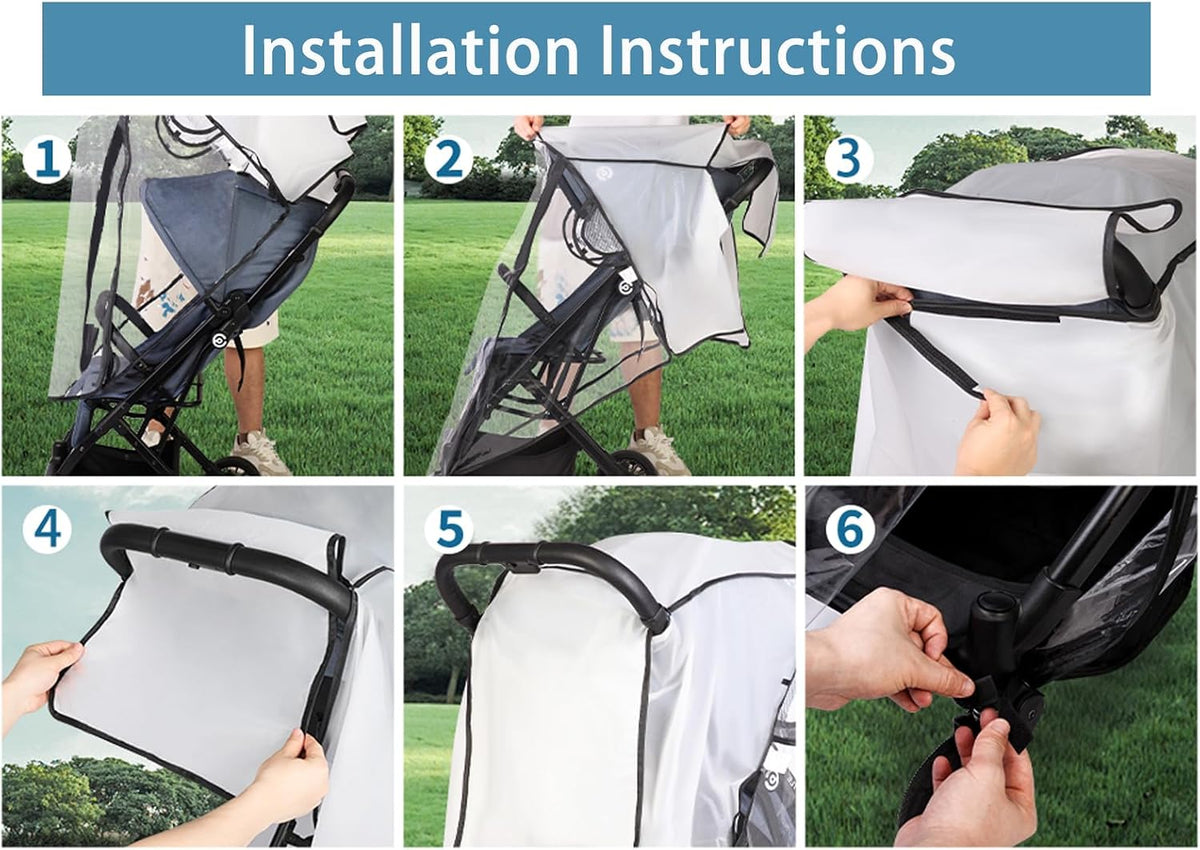 Installation Instructions

1

2

3

4

5

6