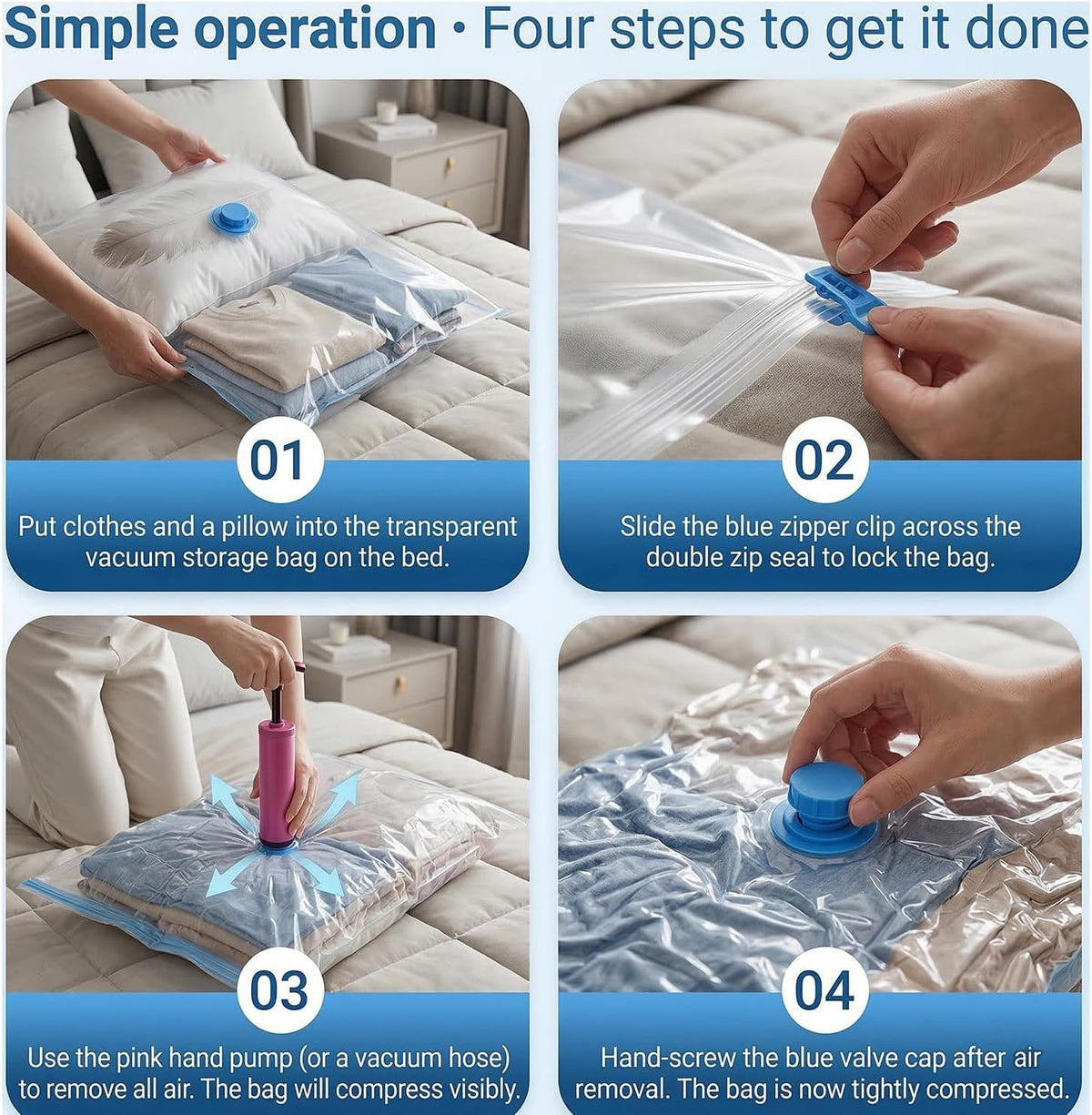 Simple operation • Four steps to get it done

01

Put clothes and a pillow into the transparent vacuum storage bag on the bed.

02

Slide the blue zipper clip across the double zip seal to lock the bag.

03

Use the pink hand pump (or a vacuum hose) to remove all air. The bag will compress visibly.

04

Hand-screw the blue valve cap after air removal. The bag is now tightly compressed.